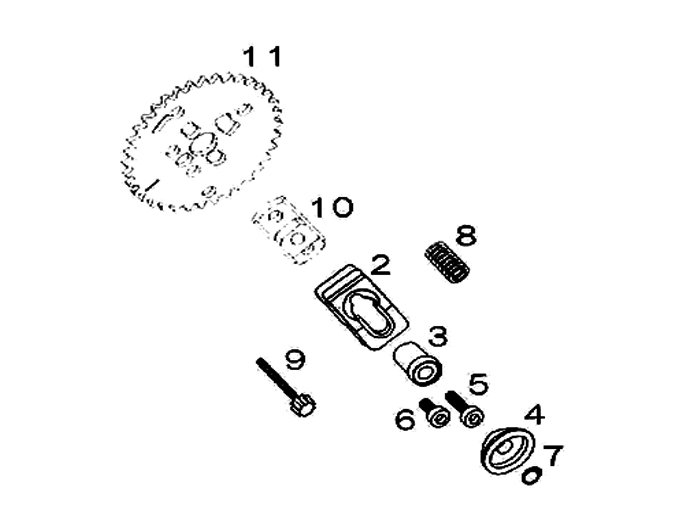 11
10
8
2
3
9
5
6
4
7